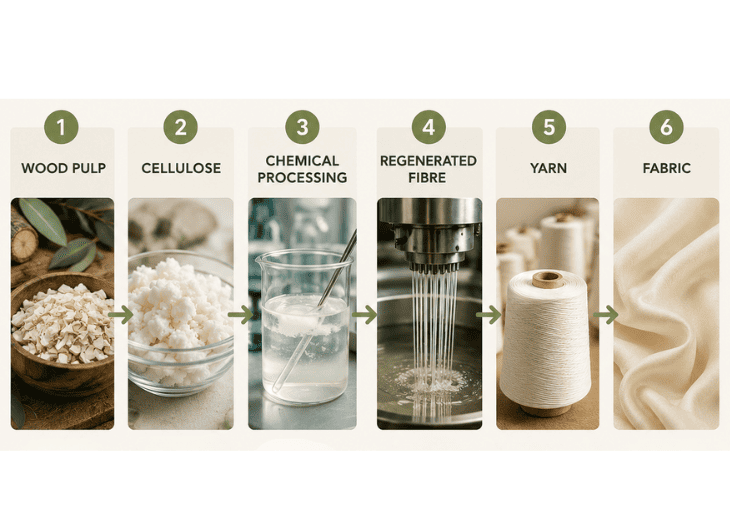 1
WOOD PULP

2
CELLULOSE

3
CHEMICAL PROCESSING

4
REGENERATED FIBRE

5
YARN

6
FABRIC